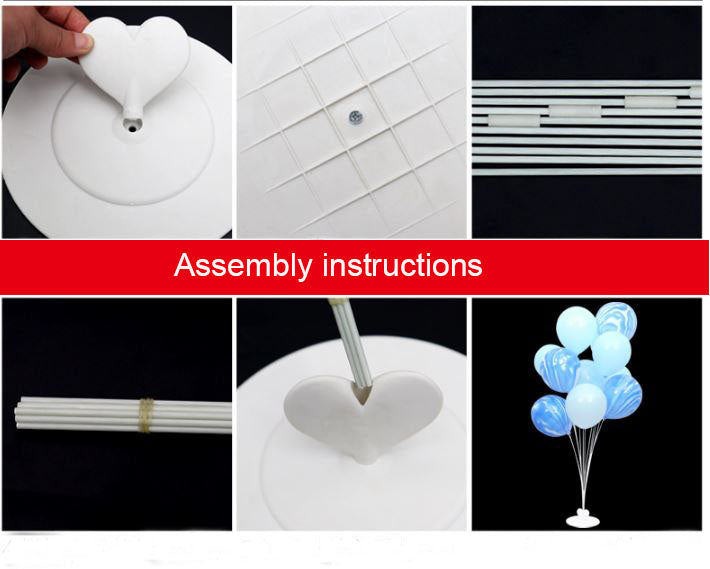 Assembly instructions